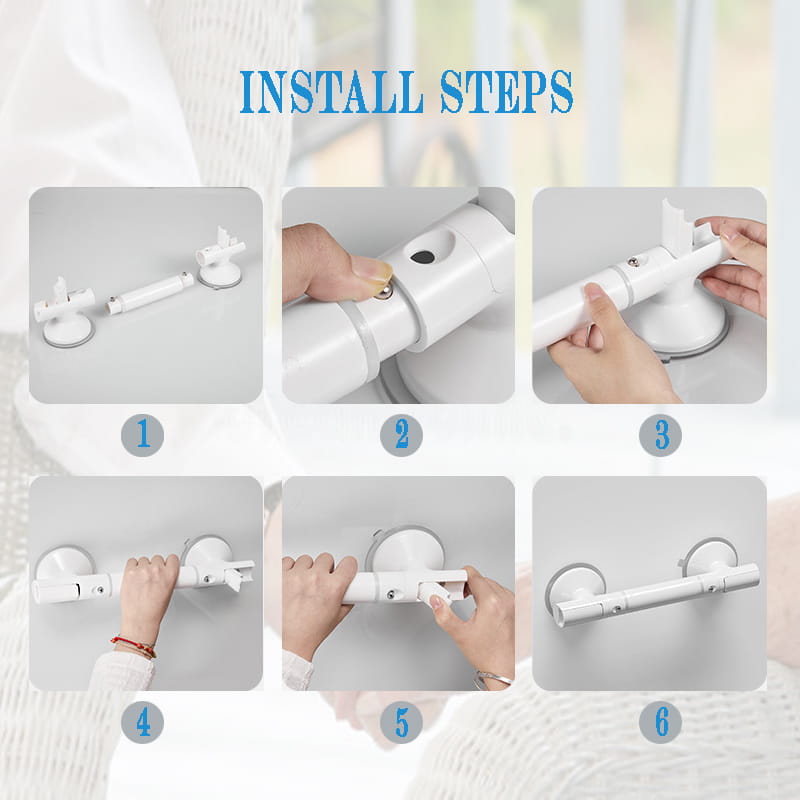 INSTALL STEPS

1

2

3

4

5

6