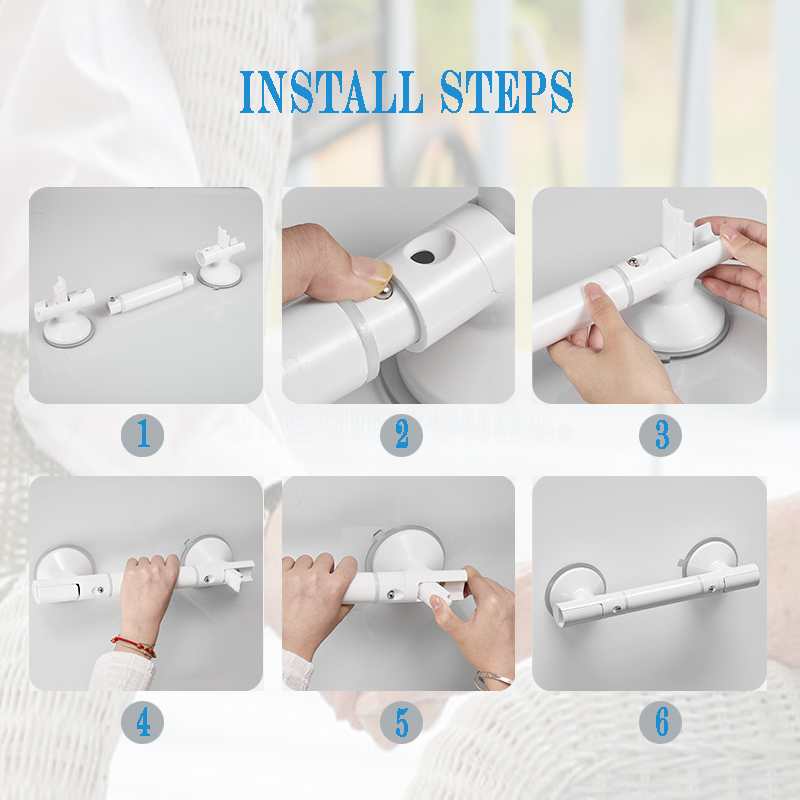 INSTALL STEPS

1

2

3

4

5

6