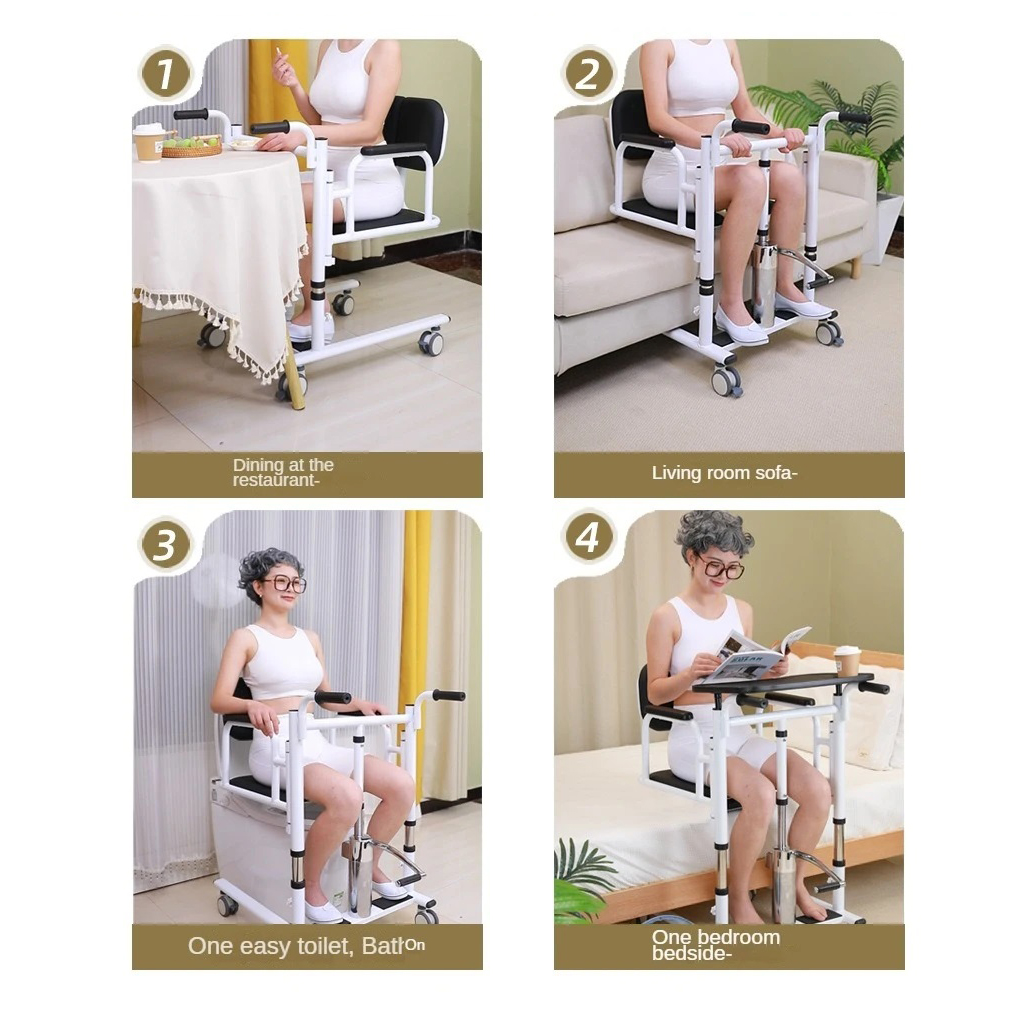 1

Dining at the restaurant-

2

Living room sofa-

3

One easy toilet, BathOn

4

One bedroom bedside-