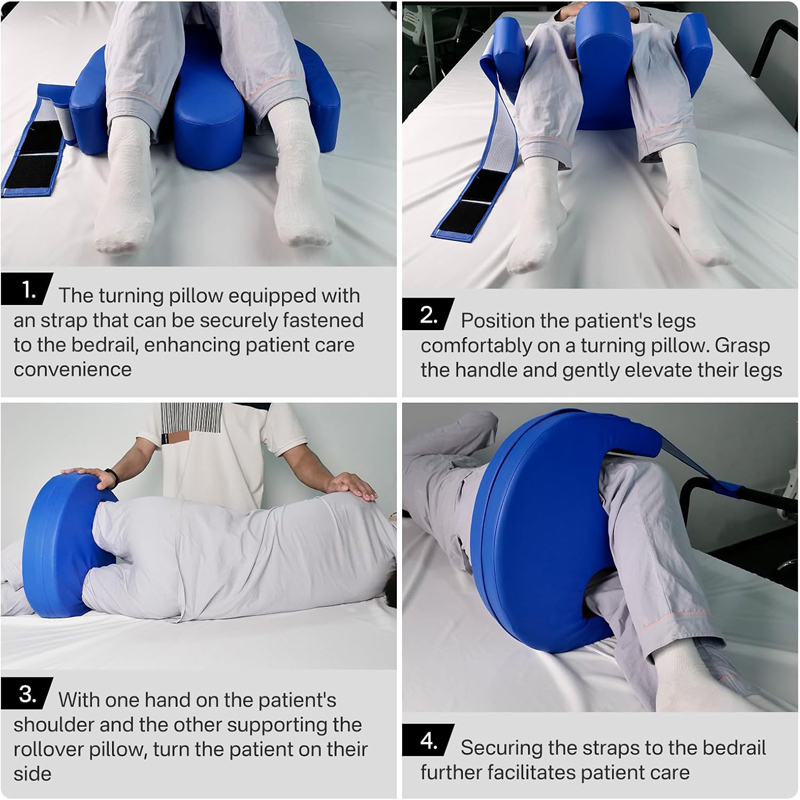 1. The turning pillow equipped with an strap that can be securely fastened to the bedrail, enhancing patient care convenience

2. Position the patient's legs comfortably on a turning pillow. Grasp the handle and gently elevate their legs

3. With one hand on the patient's shoulder and the other supporting the rollover pillow, turn the patient on their side

4. Securing the straps to the bedrail further facilitates patient care