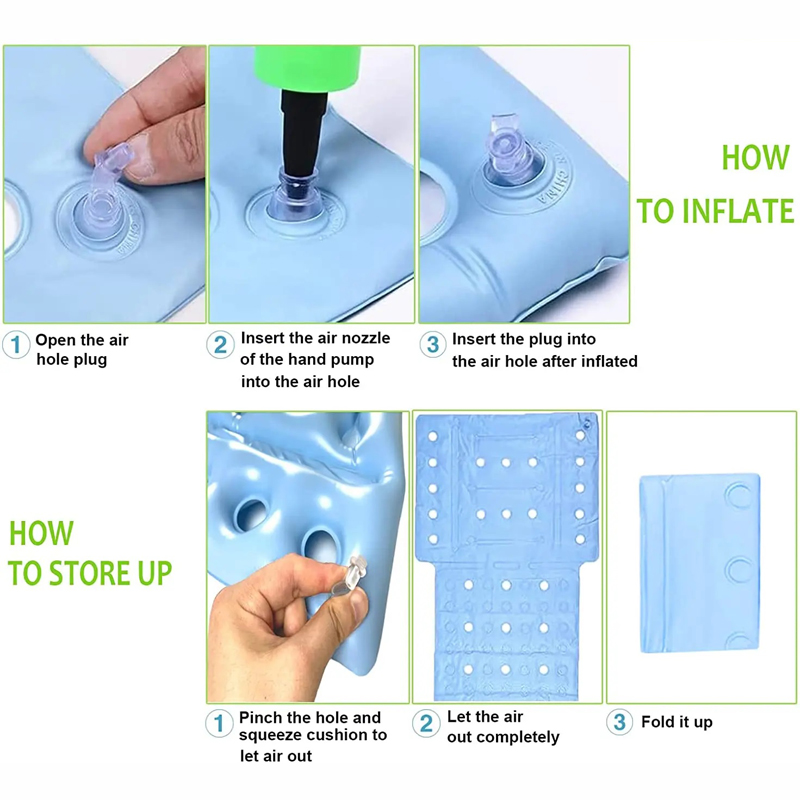 HOW
TO INFLATE

1 Open the air hole plug

2 Insert the air nozzle of the hand pump into the air hole

3 Insert the plug into the air hole after inflated

HOW
TO STORE UP

1 Pinch the hole and squeeze cushion to let air out

2 Let the air out completely

3 Fold it up