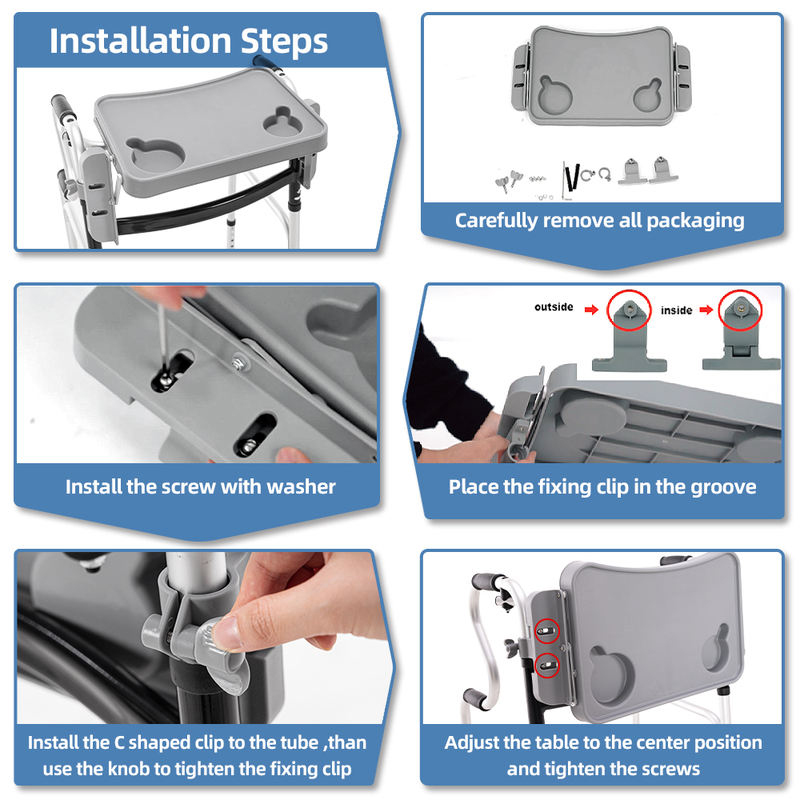 Installation Steps

Carefully remove all packaging

Install the screw with washer

outside

inside

Place the fixing clip in the groove

Install the C shaped clip to the tube ,than use the knob to tighten the fixing clip

Adjust the table to the center position and tighten the screws